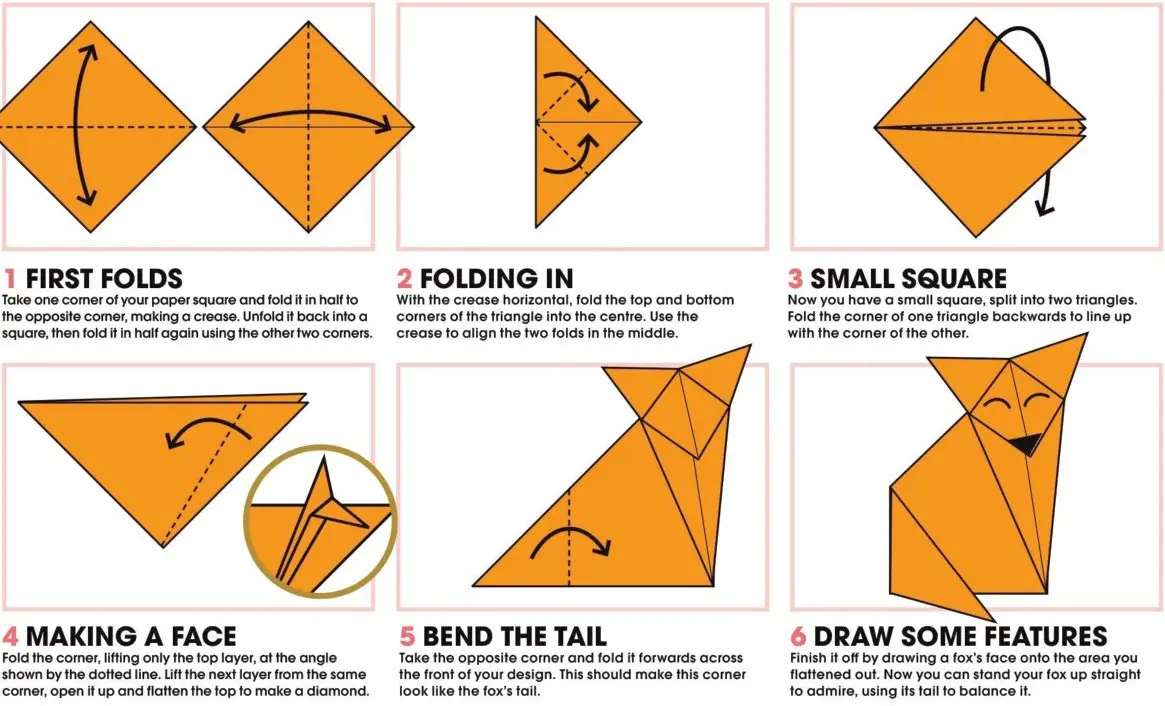 1 FIRST FOLDS
Take one corner of your paper square and fold it in half to the opposite corner, making a crease. Unfold it back into a square, then fold it in half again using the other two corners.

2 FOLDING IN
With the crease horizontal, fold the top and bottom corners of the triangle into the centre. Use the crease to align the two folds in the middle.

3 SMALL SQUARE
Now you have a small square, split into two triangles. Fold the corner of one triangle backwards to line up with the corner of the other.

4 MAKING A FACE
Fold the corner, lifting only the top layer, at the angle shown by the dotted line. Lift the next layer from the same corner, open it up and flatten the top to make a diamond.

5 BEND THE TAIL
Take the opposite corner and fold it forwards across the front of your design. This should make this corner look like the fox's tail.

6 DRAW SOME FEATURES
Finish it off by drawing a fox's face onto the area you flattened out. Now you can stand your fox up straight to admire, using its tail to balance it.